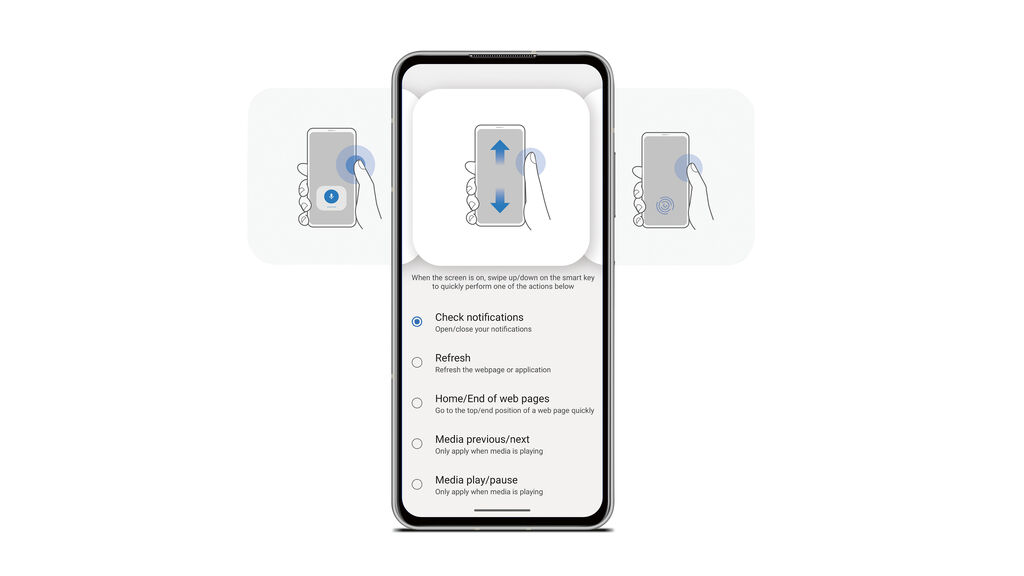 When the screen is on, swipe up/down on the smart key to quickly perform one of the actions below

Check notifications
Open/close your notifications

Refresh
Refresh the webpage or application

Home/End of web pages
Go to the top/end position of a web page quickly

Media previous/next
Only apply when media is playing

Media play/pause
Only apply when media is playing